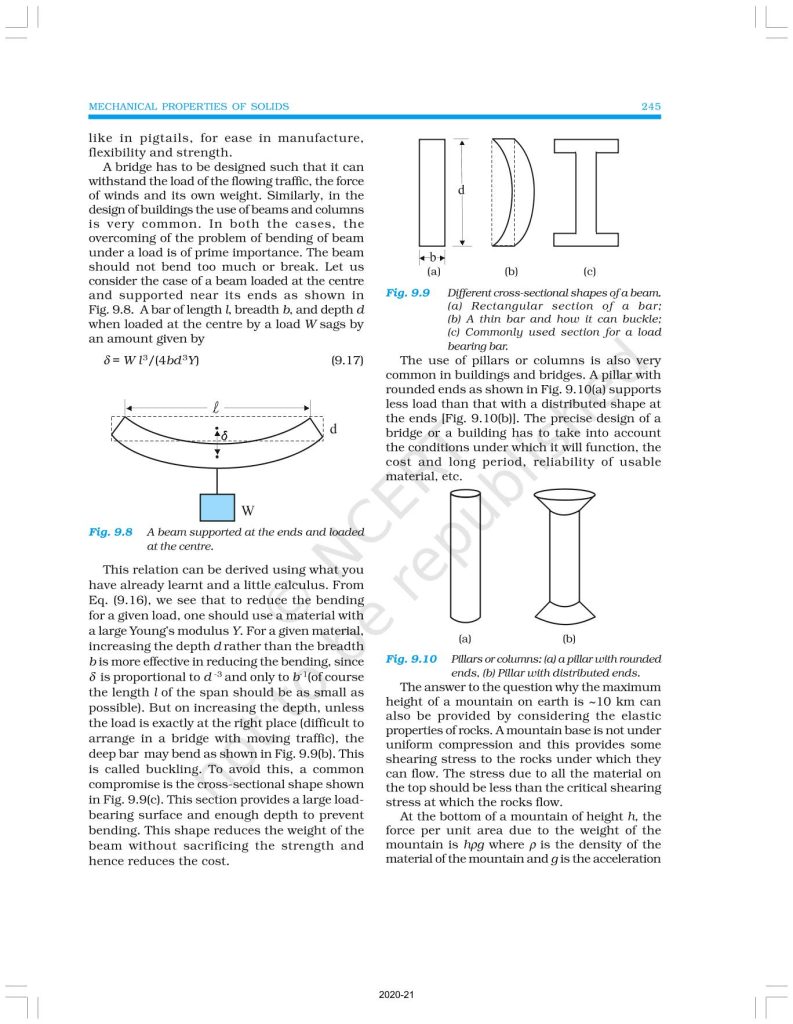 MECHANICAL PROPERTIES OF SOLIDS 245

like in pigtails, for ease in manufacture, flexibility and strength.

A bridge has to be designed such that it can withstand the load of the flowing traffic, the force of winds and its own weight. Similarly, in the design of buildings the use of beams and columns is very common. In both the cases, the overcoming of the problem of bending of beam under a load is of prime importance. The beam should not bend too much or break. Let us consider the case of a beam loaded at the centre and supported near its ends as shown in Fig. 9.8. A bar of length $l$, breadth $b$, and depth $d$ when loaded at the centre by a load $W$ sags by an amount given by

$\delta = W l^3/(4bd^3Y)$ (9.17)

$\ell$

$\delta$

d

W

Fig. 9.8 A beam supported at the ends and loaded at the centre.

This relation can be derived using what you have already learnt and a little calculus. From Eq. (9.16), we see that to reduce the bending for a given load, one should use a material with a large Young's modulus $Y$. For a given material, increasing the depth $d$ rather than the breadth $b$ is more effective in reducing the bending, since $\delta$ is proportional to $d^{-3}$ and only to $b^{-1}$(of course the length $l$ of the span should be as small as possible). But on increasing the depth, unless the load is exactly at the right place (difficult to arrange in a bridge with moving traffic), the deep bar may bend as shown in Fig. 9.9(b). This is called buckling. To avoid this, a common compromise is the cross-sectional shape shown in Fig. 9.9(c). This section provides a large load-bearing surface and enough depth to prevent bending. This shape reduces the weight of the beam without sacrificing the strength and hence reduces the cost.

d

b

(a) (b) (c)

Fig. 9.9 Different cross-sectional shapes of a beam. (a) Rectangular section of a bar; (b) A thin bar and how it can buckle; (c) Commonly used section for a load bearing bar.

The use of pillars or columns is also very common in buildings and bridges. A pillar with rounded ends as shown in Fig. 9.10(a) supports less load than that with a distributed shape at the ends [Fig. 9.10(b)]. The precise design of a bridge or a building has to take into account the conditions under which it will function, the cost and long period, reliability of usable material, etc.

(a) (b)

Fig. 9.10 Pillars or columns: (a) a pillar with rounded ends, (b) Pillar with distributed ends.

The answer to the question why the maximum height of a mountain on earth is ~10 km can also be provided by considering the elastic properties of rocks. A mountain base is not under uniform compression and this provides some shearing stress to the rocks under which they can flow. The stress due to all the material on the top should be less than the critical shearing stress at which the rocks flow.

At the bottom of a mountain of height $h$, the force per unit area due to the weight of the mountain is $h\rho g$ where $\rho$ is the density of the material of the mountain and $g$ is the acceleration

© NCERT not to be republished

2020-21